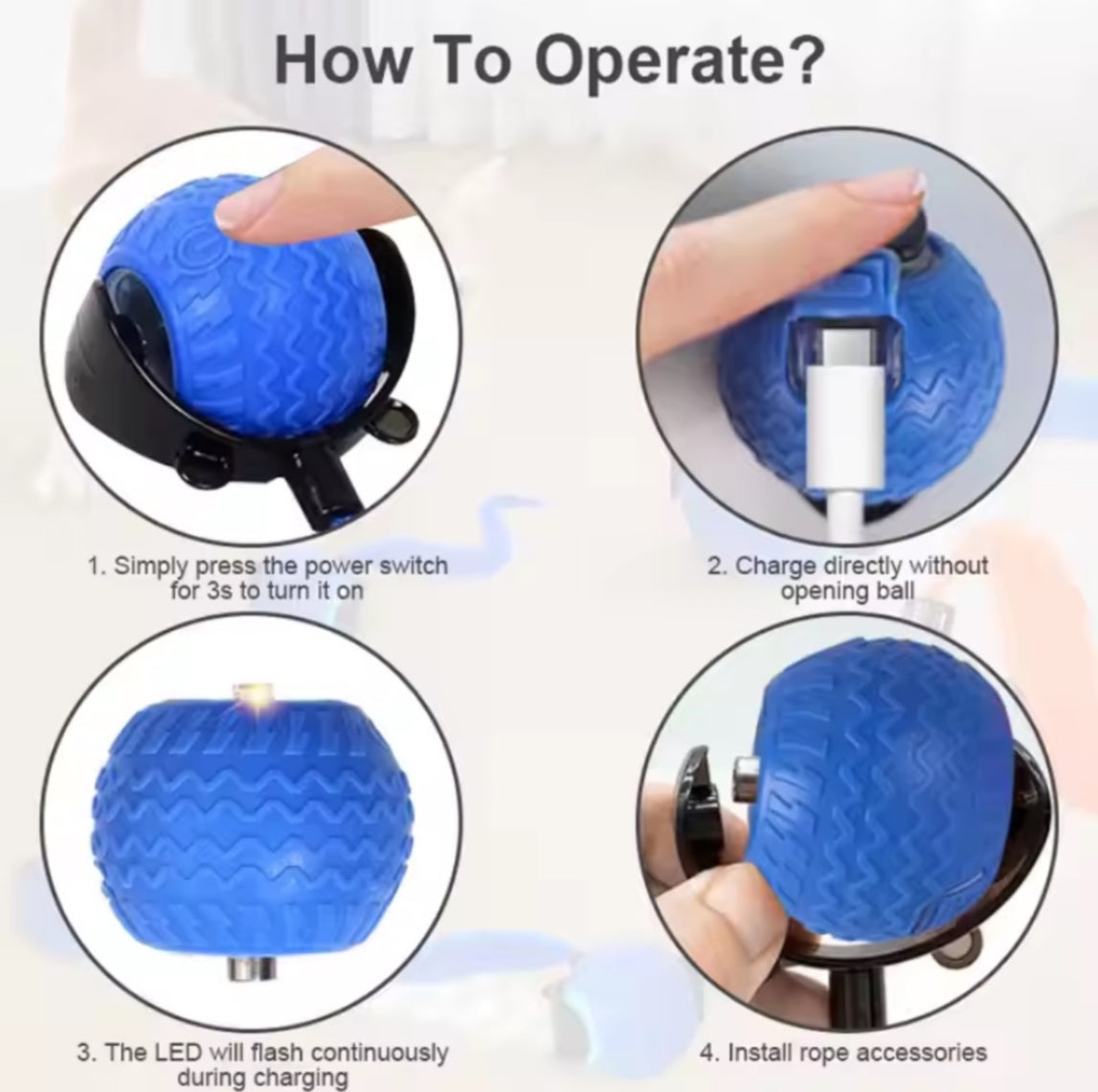 How To Operate?

1. Simply press the power switch for 3s to turn it on

2. Charge directly without opening ball

3. The LED will flash continuously during charging

4. Install rope accessories